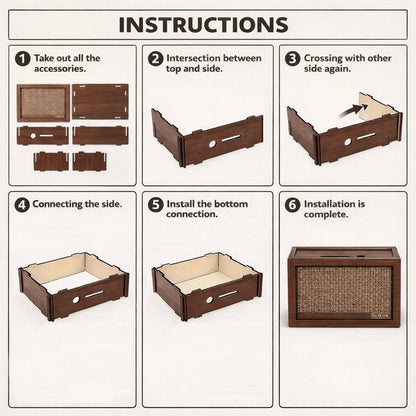 INSTRUCTIONS

1 Take out all the accessories.

2 Intersection between top and side.

3 Crossing with other side again.

4 Connecting the side.

5 Install the bottom connection.

6 Installation is complete.